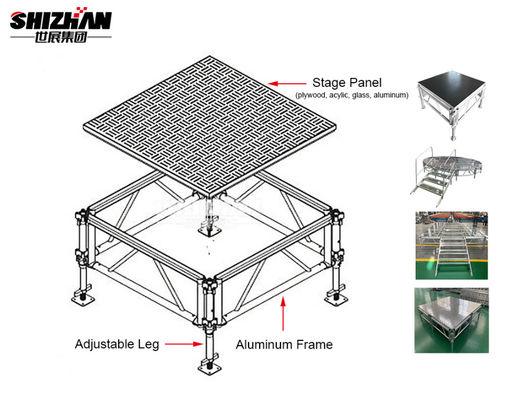 SHIZHAN
世展集团

Stage Panel
(plywood, acylic, glass, aluminum)

Adjustable Leg

Aluminum Frame