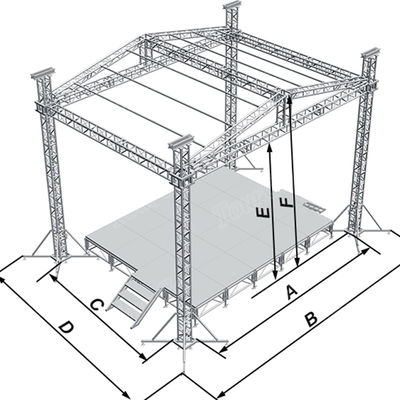 E
F
A
B
C
D